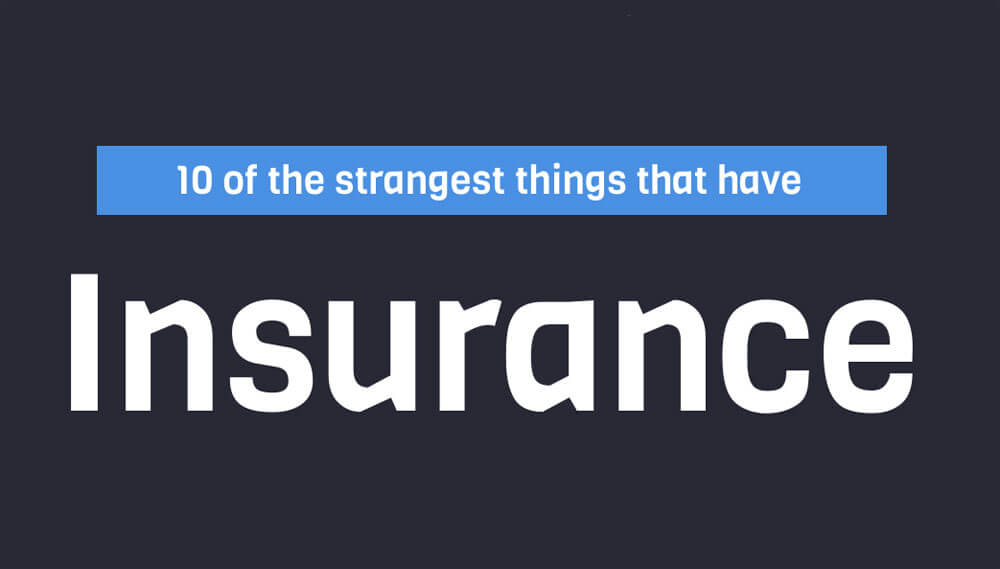 10 of the strangest things that have

Insurance