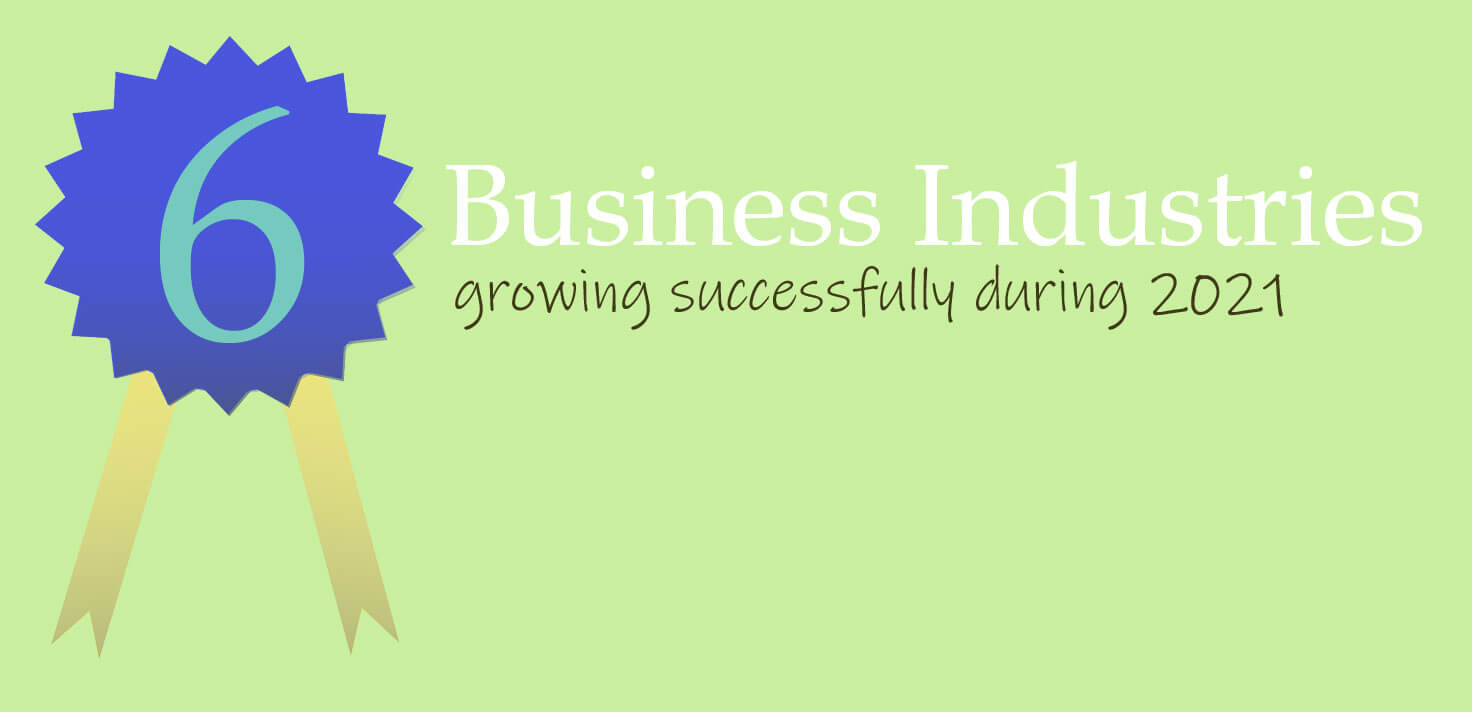 6
Business Industries
growing successfully during 2021